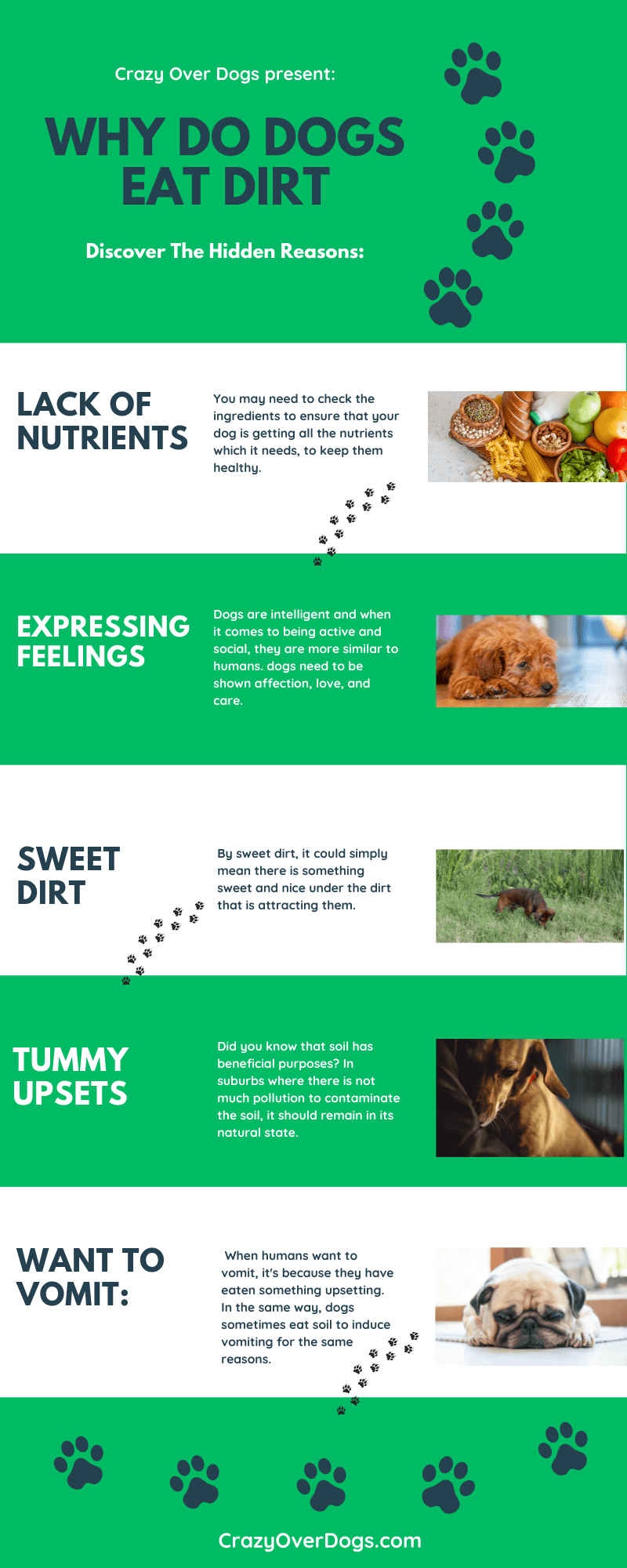 Crazy Over Dogs present:

WHY DO DOGS EAT DIRT

Discover The Hidden Reasons:

LACK OF NUTRIENTS

You may need to check the ingredients to ensure that your dog is getting all the nutrients which it needs, to keep them healthy.

EXPRESSING FEELINGS

Dogs are intelligent and when it comes to being active and social, they are more similar to humans. dogs need to be shown affection, love, and care.

SWEET DIRT

By sweet dirt, it could simply mean there is something sweet and nice under the dirt that is attracting them.

TUMMY UPSETS

Did you know that soil has beneficial purposes? In suburbs where there is not much pollution to contaminate the soil, it should remain in its natural state.

WANT TO VOMIT:

When humans want to vomit, it's because they have eaten something upsetting. In the same way, dogs sometimes eat soil to induce vomiting for the same reasons.

CrazyOverDogs.com