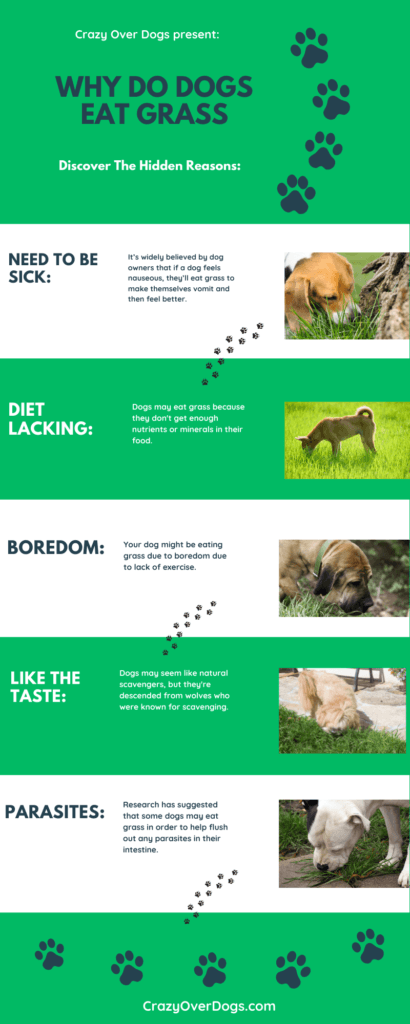 Crazy Over Dogs present:

WHY DO DOGS EAT GRASS

Discover The Hidden Reasons:

NEED TO BE SICK:

It's widely believed by dog owners that if a dog feels nauseous, they'll eat grass to make themselves vomit and then feel better.

DIET LACKING:

Dogs may eat grass because they don't get enough nutrients or minerals in their food.

BOREDOM:

Your dog might be eating grass due to boredom due to lack of exercise.

LIKE THE TASTE:

Dogs may seem like natural scavengers, but they're descended from wolves who were known for scavenging.

PARASITES:

Research has suggested that some dogs may eat grass in order to help flush out any parasites in their intestine.

CrazyOverDogs.com