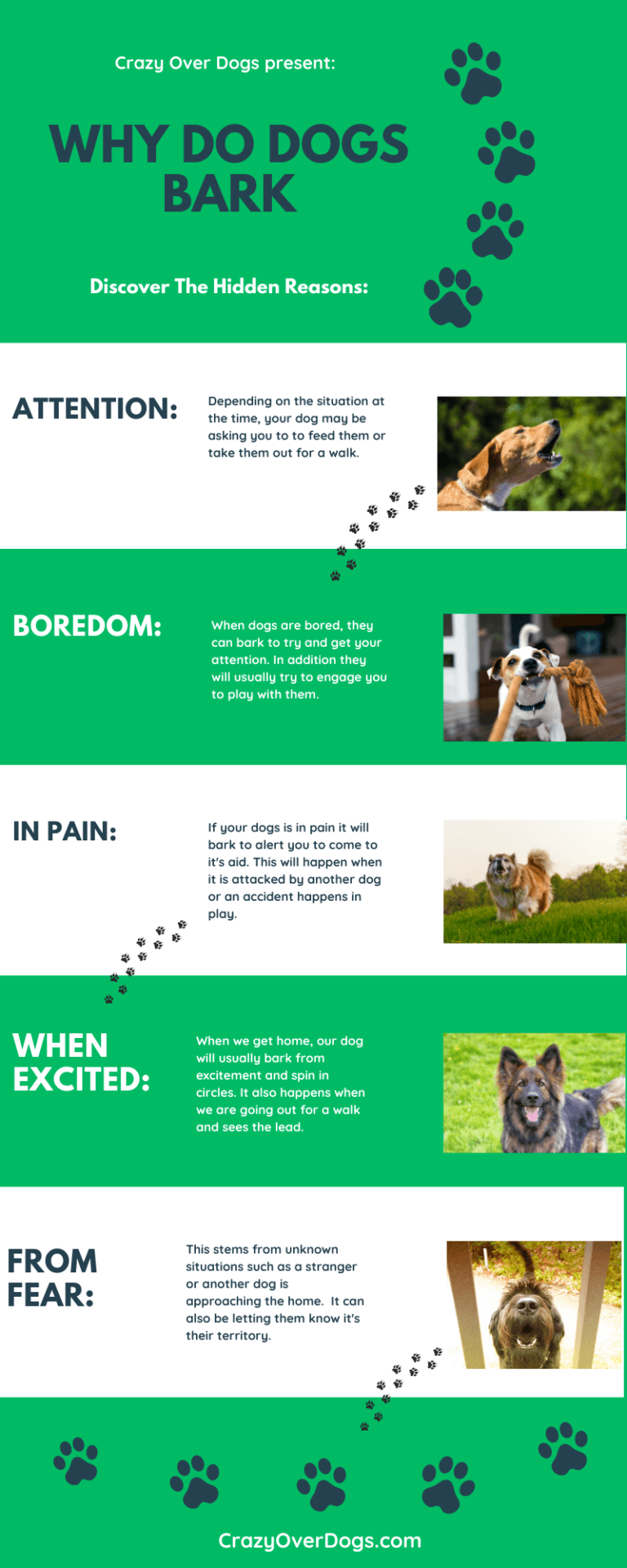 Crazy Over Dogs present:

WHY DO DOGS BARK

Discover The Hidden Reasons:

ATTENTION:

Depending on the situation at the time, your dog may be asking you to to feed them or take them out for a walk.

BOREDOM:

When dogs are bored, they can bark to try and get your attention. In addition they will usually try to engage you to play with them.

IN PAIN:

If your dogs is in pain it will bark to alert you to come to it's aid. This will happen when it is attacked by another dog or an accident happens in play.

WHEN EXCITED:

When we get home, our dog will usually bark from excitement and spin in circles. It also happens when we are going out for a walk and sees the lead.

FROM FEAR:

This stems from unknown situations such as a stranger or another dog is approaching the home. It can also be letting them know it's their territory.

CrazyOverDogs.com