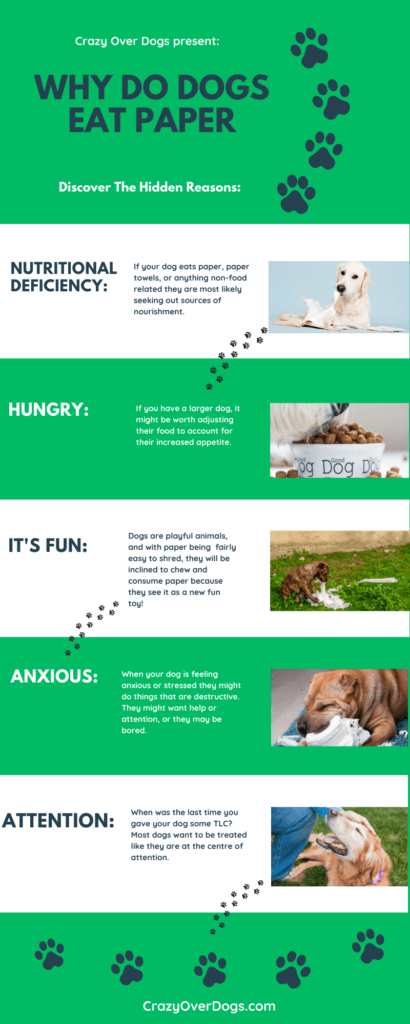 Crazy Over Dogs present:

WHY DO DOGS EAT PAPER

Discover The Hidden Reasons:

NUTRITIONAL DEFICIENCY:

If your dog eats paper, paper towels, or anything non-food related they are most likely seeking out sources of nourishment.

HUNGRY:

If you have a larger dog, it might be worth adjusting their food to account for their increased appetite.

Good Dog

IT'S FUN:

Dogs are playful animals, and with paper being fairly easy to shred, they will be inclined to chew and consume paper because they see it as a new fun toy!

ANXIOUS:

When your dog is feeling anxious or stressed they might do things that are destructive. They might want help or attention, or they may be bored.

ATTENTION:

When was the last time you gave your dog some TLC? Most dogs want to be treated like they are at the centre of attention.

CrazyOverDogs.com