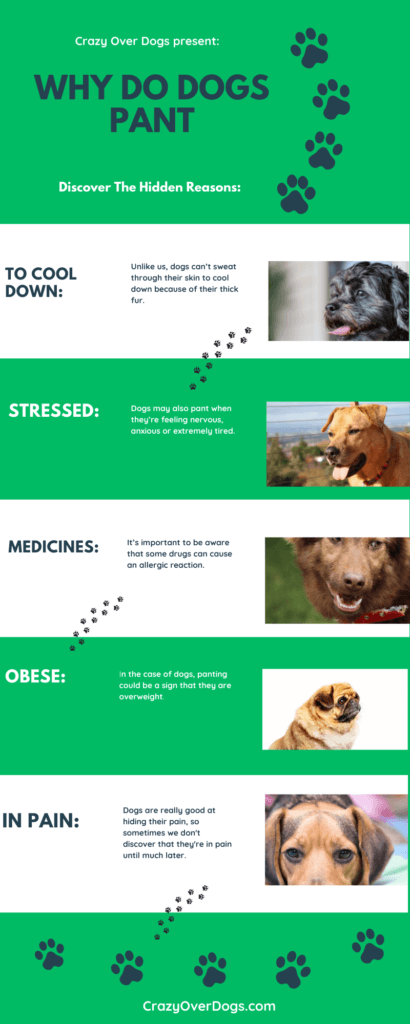 Crazy Over Dogs present:

WHY DO DOGS PANT

Discover The Hidden Reasons:

TO COOL DOWN:

Unlike us, dogs can't sweat through their skin to cool down because of their thick fur.

STRESSED:

Dogs may also pant when they're feeling nervous, anxious or extremely tired.

MEDICINES:

It's important to be aware that some drugs can cause an allergic reaction.

OBESE:

In the case of dogs, panting could be a sign that they are overweight.

IN PAIN:

Dogs are really good at hiding their pain, so sometimes we don't discover that they're in pain until much later.

CrazyOverDogs.com