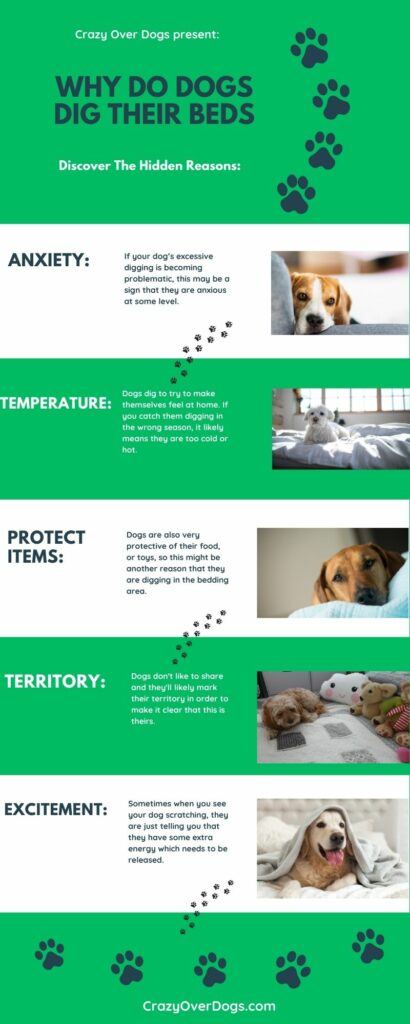 Crazy Over Dogs present:

WHY DO DOGS DIG THEIR BEDS

Discover The Hidden Reasons:

ANXIETY:

If your dog's excessive digging is becoming problematic, this may be a sign that they are anxious at some level.

TEMPERATURE:

Dogs dig to try to make themselves feel at home. If you catch them digging in the wrong season, it likely means they are too cold or hot.

PROTECT ITEMS:

Dogs are also very protective of their food, or toys, so this might be another reason that they are digging in the bedding area.

TERRITORY:

Dogs don't like to share and they'll likely mark their territory in order to make it clear that this is theirs.

EXCITEMENT:

Sometimes when you see your dog scratching, they are just telling you that they have some extra energy which needs to be released.

CrazyOverDogs.com